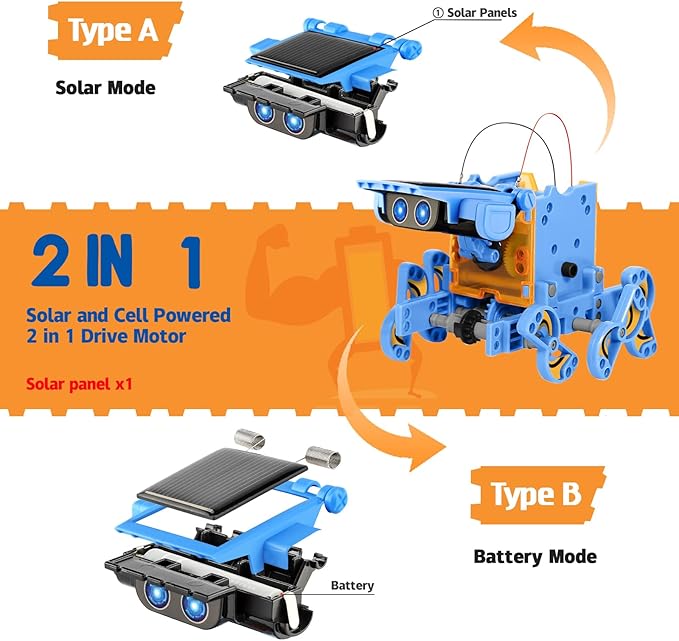 Type A

Solar Mode

① Solar Panels

2 IN 1

Solar and Cell Powered
2 in 1 Drive Motor

Solar panel x1

Type B

Battery Mode

Battery