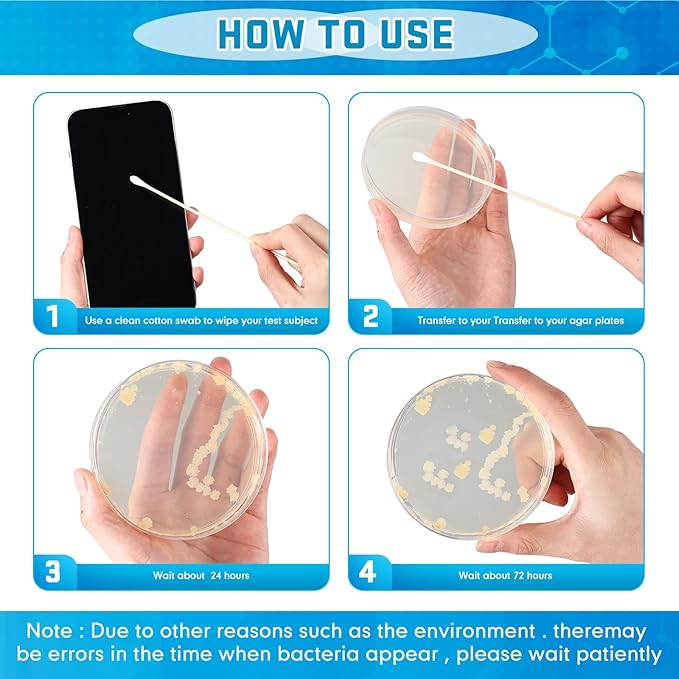 HOW TO USE

1
Use a clean cotton swab to wipe your test subject

2
Transfer to your Transfer to your agar plates

3
Wait about 24 hours

4
Wait about 72 hours

Note : Due to other reasons such as the environment . theremay be errors in the time when bacteria appear , please wait patiently