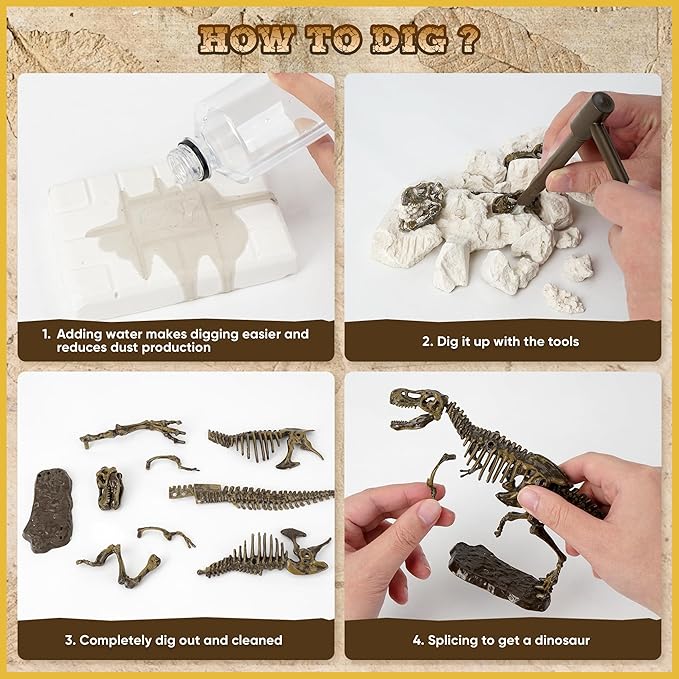 HOW TO DIG ?

1. Adding water makes digging easier and reduces dust production

2. Dig it up with the tools

3. Completely dig out and cleaned

4. Splicing to get a dinosaur