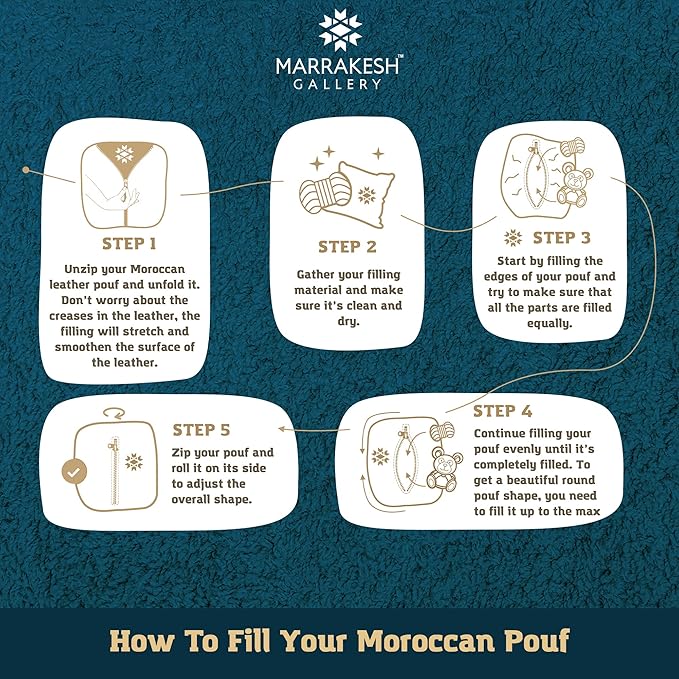 MARRAKESH™
GALLERY

STEP 1

Unzip your Moroccan leather pouf and unfold it. Don't worry about the creases in the leather, the filling will stretch and smoothen the surface of the leather.

STEP 2

Gather your filling material and make sure it's clean and dry.

STEP 3

Start by filling the edges of your pouf and try to make sure that all the parts are filled equally.

STEP 4

Continue filling your pouf evenly until it's completely filled. To get a beautiful round pouf shape, you need to fill it up to the max

STEP 5

Zip your pouf and roll it on its side to adjust the overall shape.

How To Fill Your Moroccan Pouf