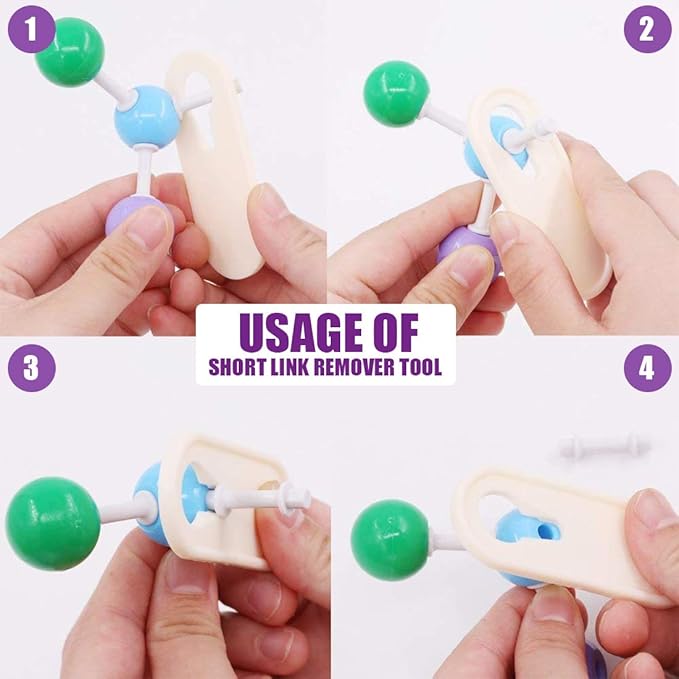 1

2

USAGE OF
SHORT LINK REMOVER TOOL

3

4