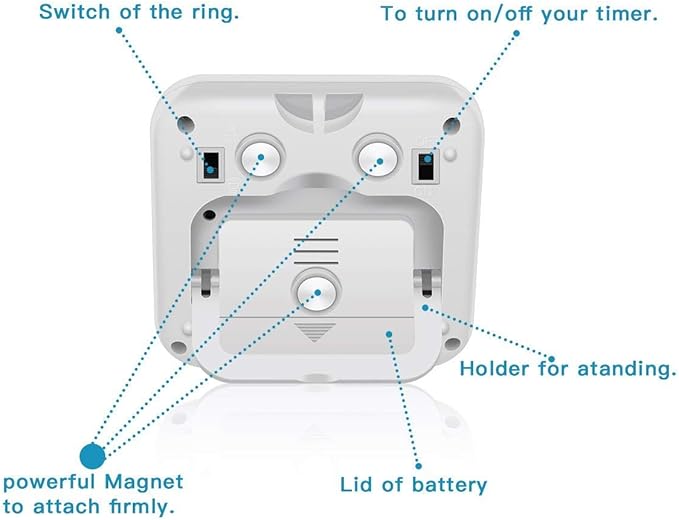 Switch of the ring.

To turn on/off your timer.

Holder for atanding.

powerful Magnet to attach firmly.

Lid of battery