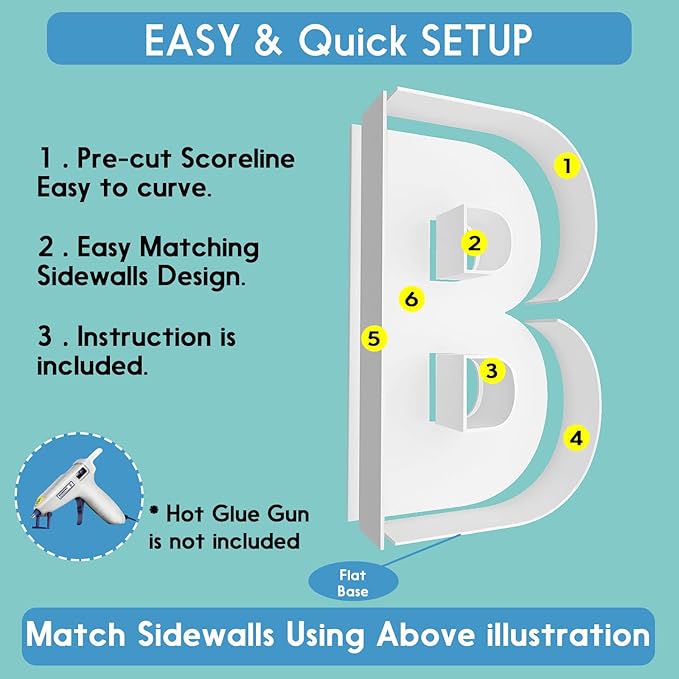 EASY & Quick SETUP

1 . Pre-cut Scoreline Easy to curve.

2 . Easy Matching Sidewalls Design.

3 . Instruction is included.

1

2

6

5

3

4

* Hot Glue Gun is not included

Flat Base

Match Sidewalls Using Above illustration