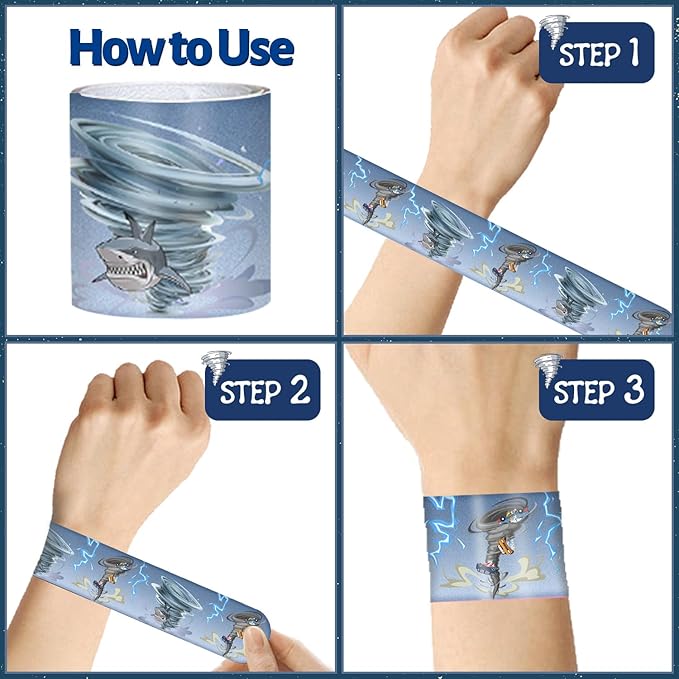 How to Use

STEP 1

STEP 2

STEP 3