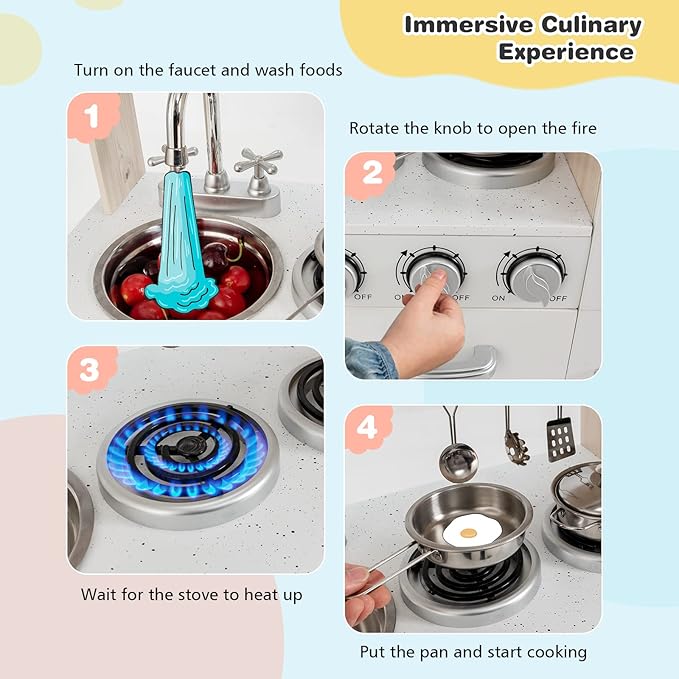 Immersive Culinary Experience

Turn on the faucet and wash foods

1

Rotate the knob to open the fire

2

OFF

ON

OFF

ON

OFF

3

Wait for the stove to heat up

4

Put the pan and start cooking