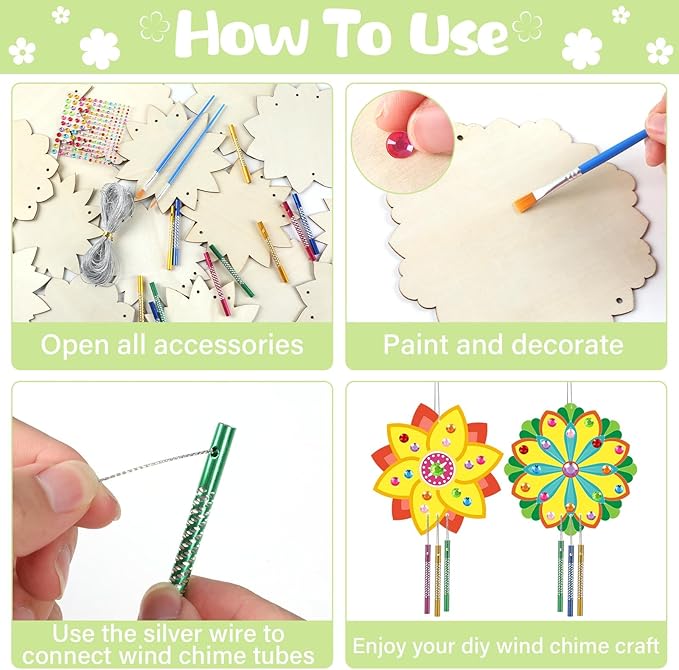 How To Use

Open all accessories

Paint and decorate

Use the silver wire to connect wind chime tubes

Enjoy your diy wind chime craft