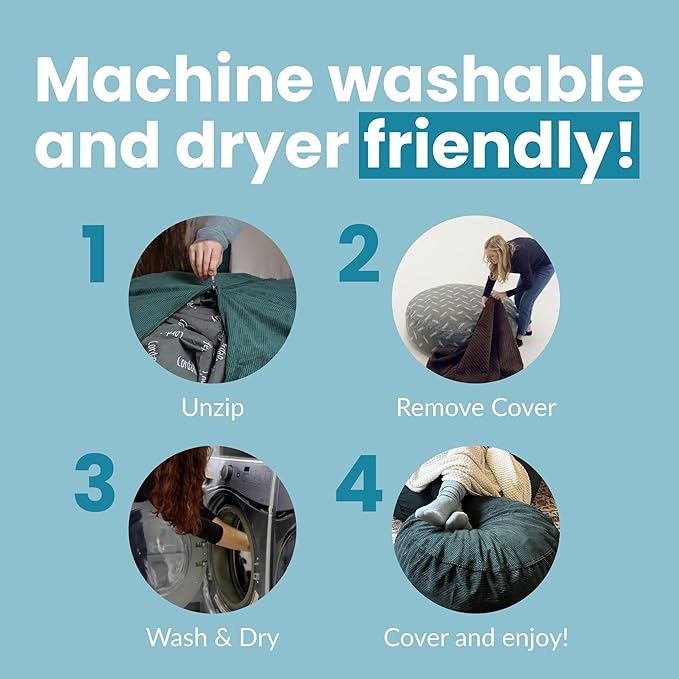 Machine washable and dryer friendly!

1

Unzip

2

Remove Cover

3

Wash & Dry

4

Cover and enjoy!