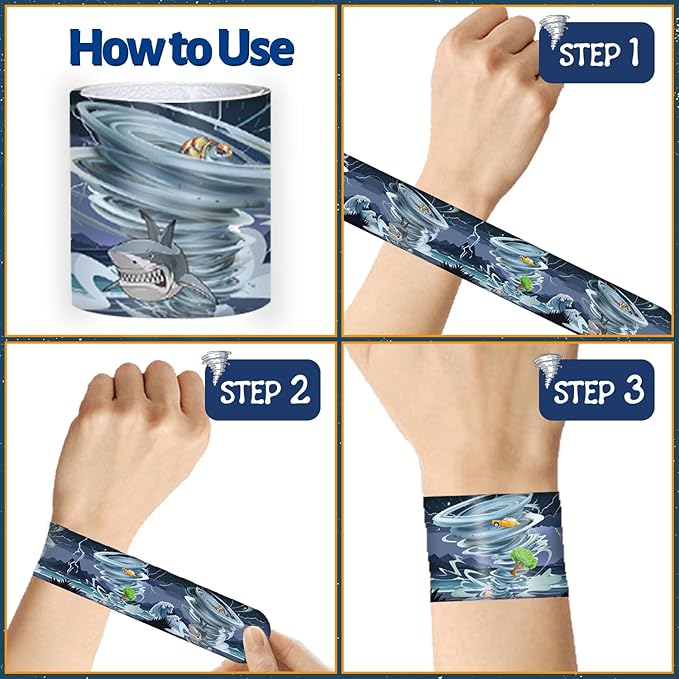 How to Use

STEP 1

STEP 2

STEP 3