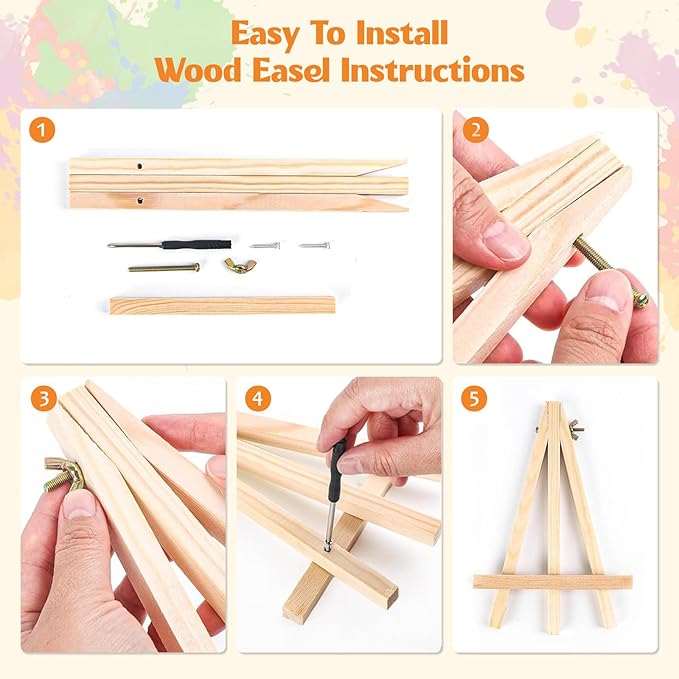 Easy To Install
Wood Easel Instructions

1

2

3

4

5