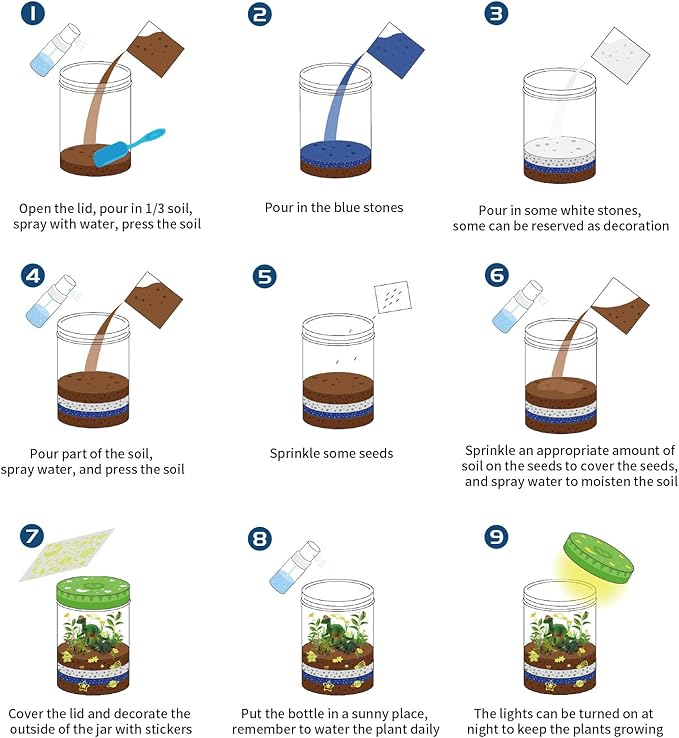 1

Open the lid, pour in 1/3 soil, spray with water, press the soil

2

Pour in the blue stones

3

Pour in some white stones, some can be reserved as decoration

4

Pour part of the soil, spray water, and press the soil

5

Sprinkle some seeds

6

Sprinkle an appropriate amount of soil on the seeds to cover the seeds, and spray water to moisten the soil

7

Cover the lid and decorate the outside of the jar with stickers

8

Put the bottle in a sunny place, remember to water the plant daily

9

The lights can be turned on at night to keep the plants growing