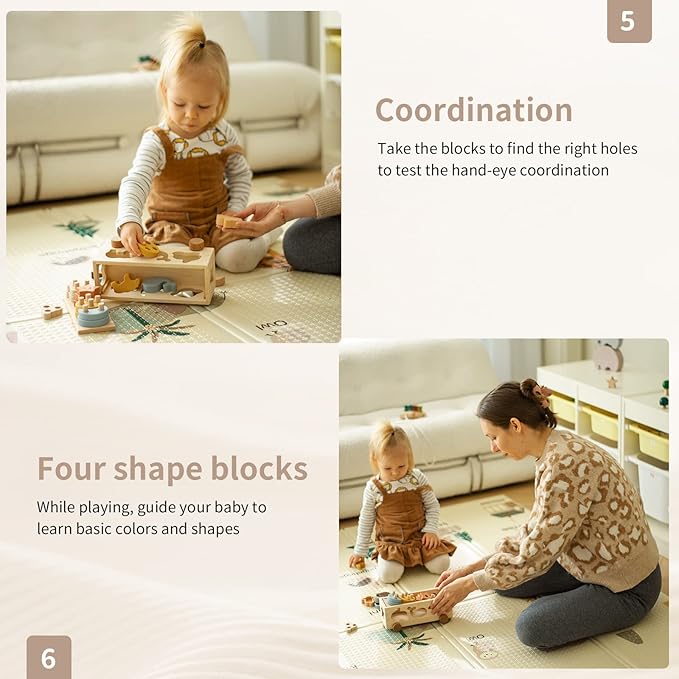 5

Coordination

Take the blocks to find the right holes to test the hand-eye coordination

Four shape blocks

While playing, guide your baby to learn basic colors and shapes

6