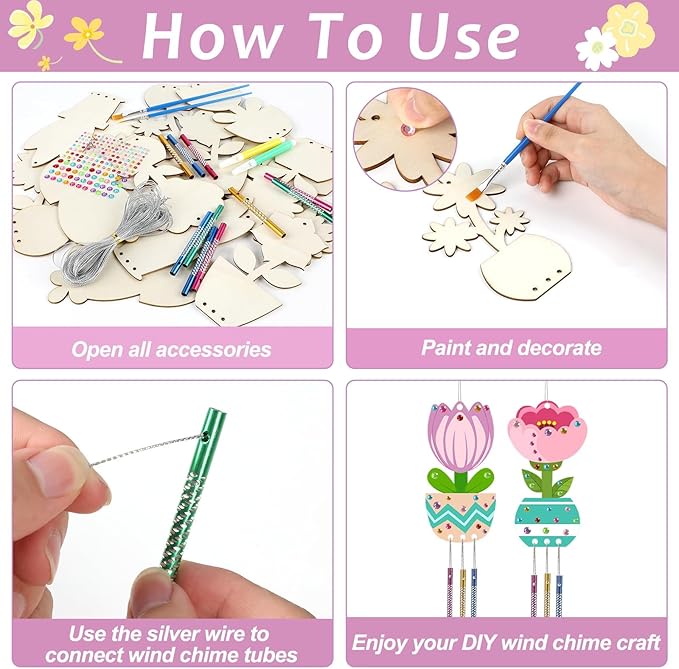 How To Use

Open all accessories

Paint and decorate

Use the silver wire to connect wind chime tubes

Enjoy your DIY wind chime craft