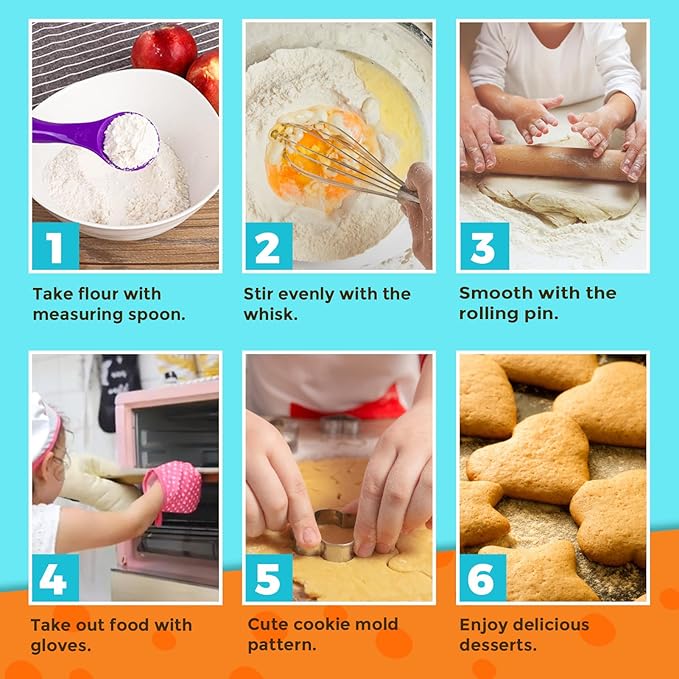 1

Take flour with measuring spoon.

2

Stir evenly with the whisk.

3

Smooth with the rolling pin.

4

Take out food with gloves.

5

Cute cookie mold pattern.

6

Enjoy delicious desserts.