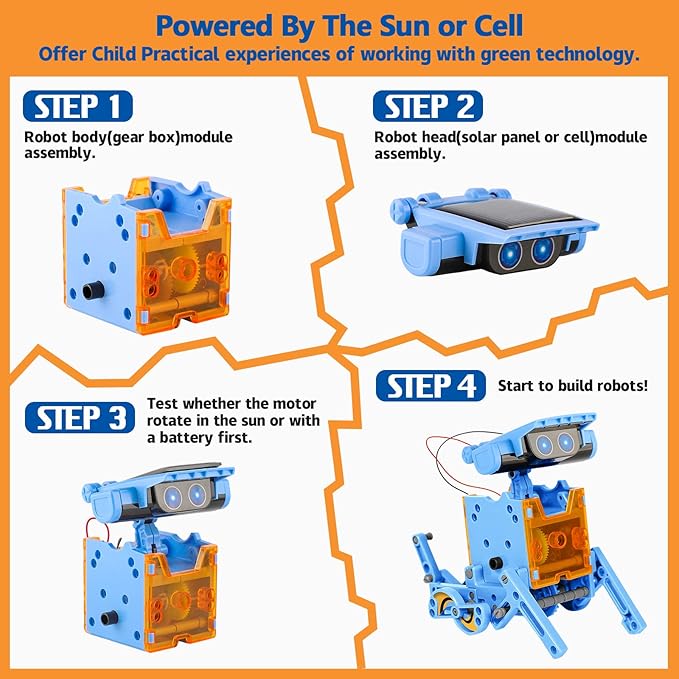 Powered By The Sun or Cell
Offer Child Practical experiences of working with green technology.

STEP 1
Robot body(gear box)module assembly.

STEP 2
Robot head(solar panel or cell)module assembly.

STEP 3
Test whether the motor rotate in the sun or with a battery first.

STEP 4
Start to build robots!