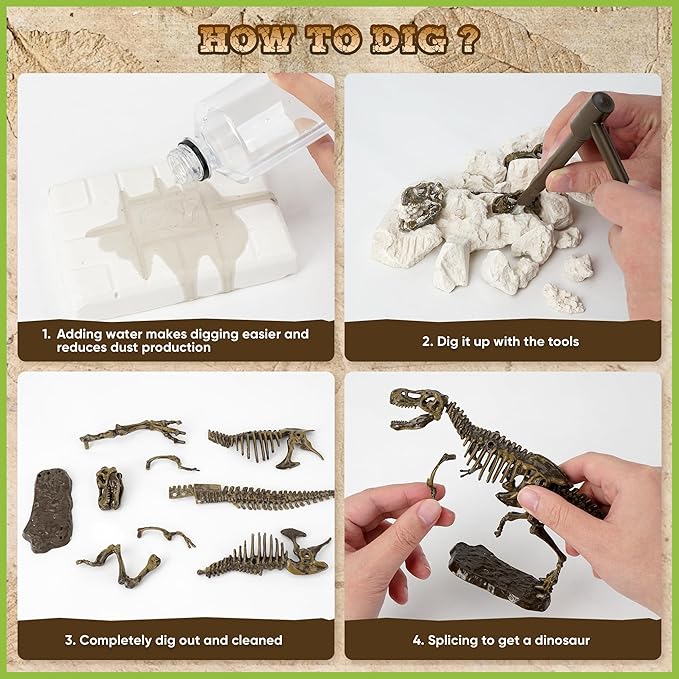 HOW TO DIG ?

1. Adding water makes digging easier and reduces dust production

2. Dig it up with the tools

3. Completely dig out and cleaned

4. Splicing to get a dinosaur