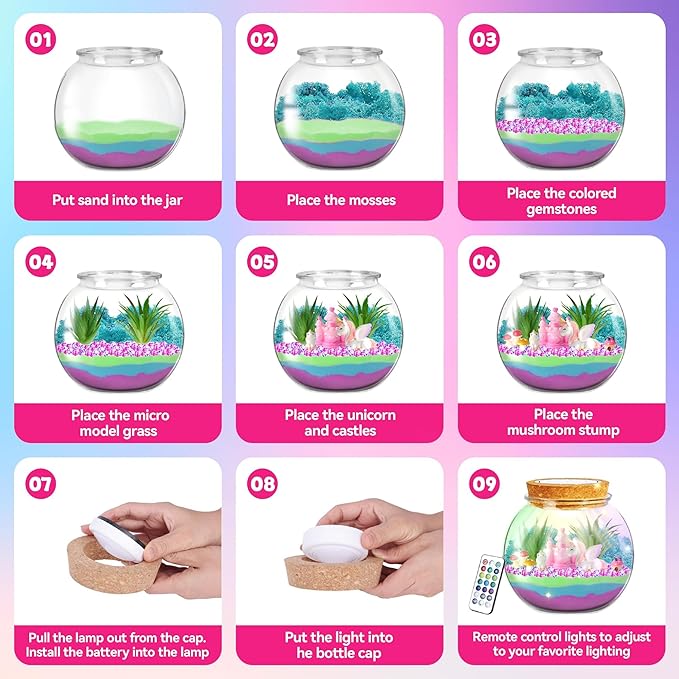 01

Put sand into the jar

02

Place the mosses

03

Place the colored gemstones

04

Place the micro model grass

05

Place the unicorn and castles

06

Place the mushroom stump

07

Pull the lamp out from the cap. Install the battery into the lamp

08

Put the light into he bottle cap

09

Remote control lights to adjust to your favorite lighting