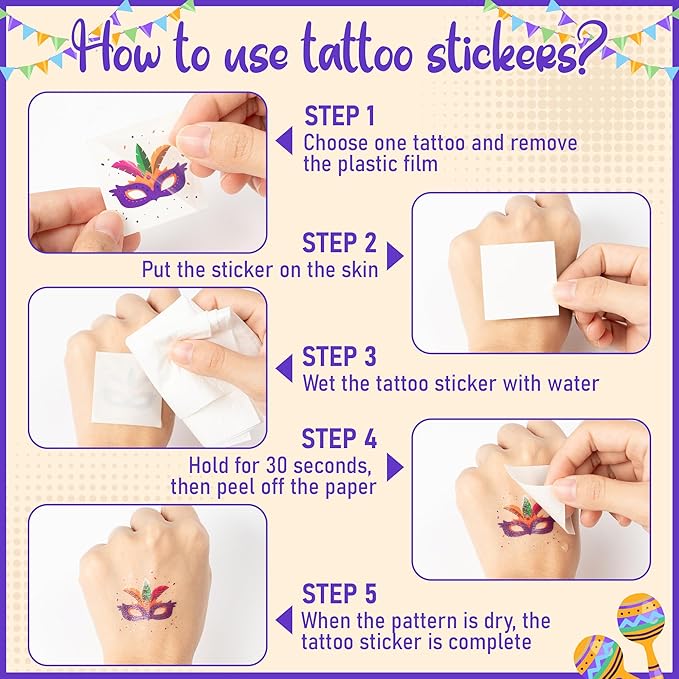 How to use tattoo stickers?

STEP 1
Choose one tattoo and remove the plastic film

STEP 2
Put the sticker on the skin

STEP 3
Wet the tattoo sticker with water

STEP 4
Hold for 30 seconds, then peel off the paper

STEP 5
When the pattern is dry, the tattoo sticker is complete