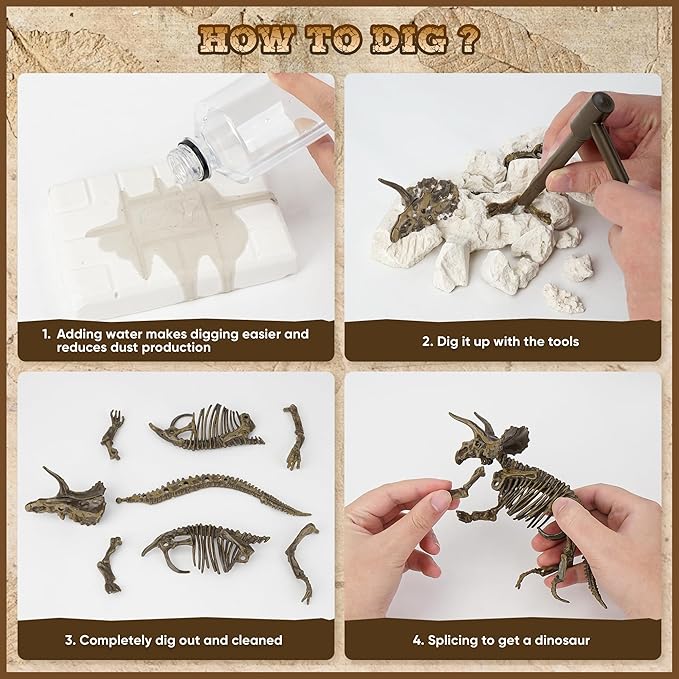 HOW TO DIG ?

1. Adding water makes digging easier and reduces dust production

2. Dig it up with the tools

3. Completely dig out and cleaned

4. Splicing to get a dinosaur