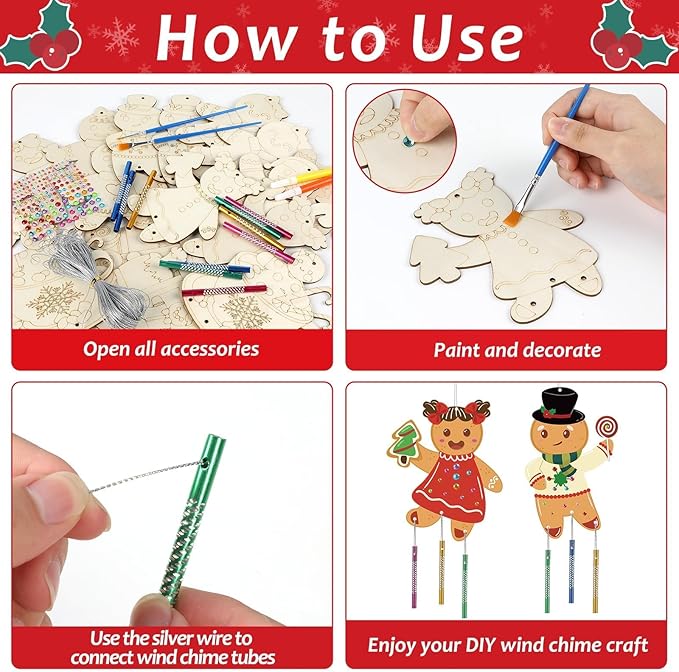 How to Use

Open all accessories

Paint and decorate

Use the silver wire to connect wind chime tubes

Enjoy your DIY wind chime craft