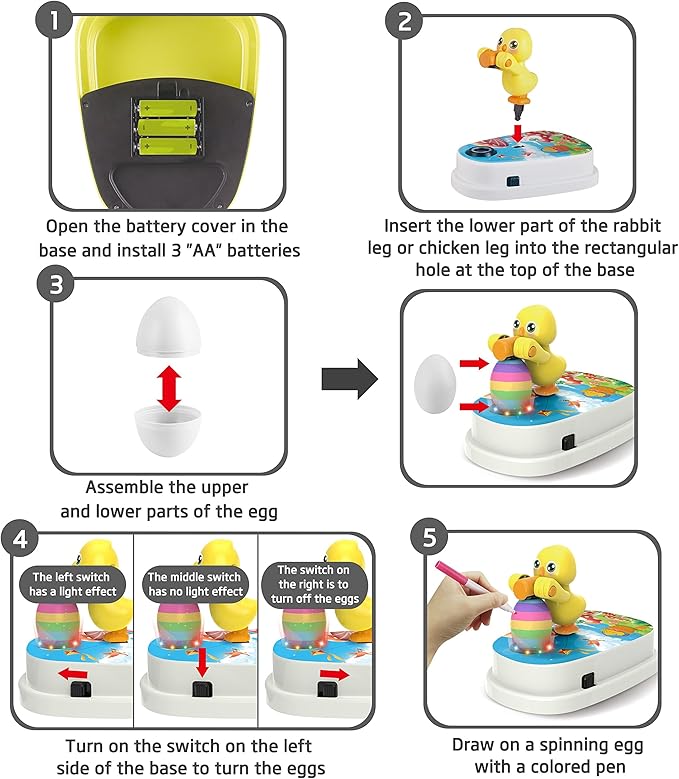 1

Open the battery cover in the base and install 3 "AA" batteries

2

Insert the lower part of the rabbit leg or chicken leg into the rectangular hole at the top of the base

3

Assemble the upper and lower parts of the egg

4

The left switch has a light effect

The middle switch has no light effect

The switch on the right is to turn off the eggs

Turn on the switch on the left side of the base to turn the eggs

5

Draw on a spinning egg with a colored pen