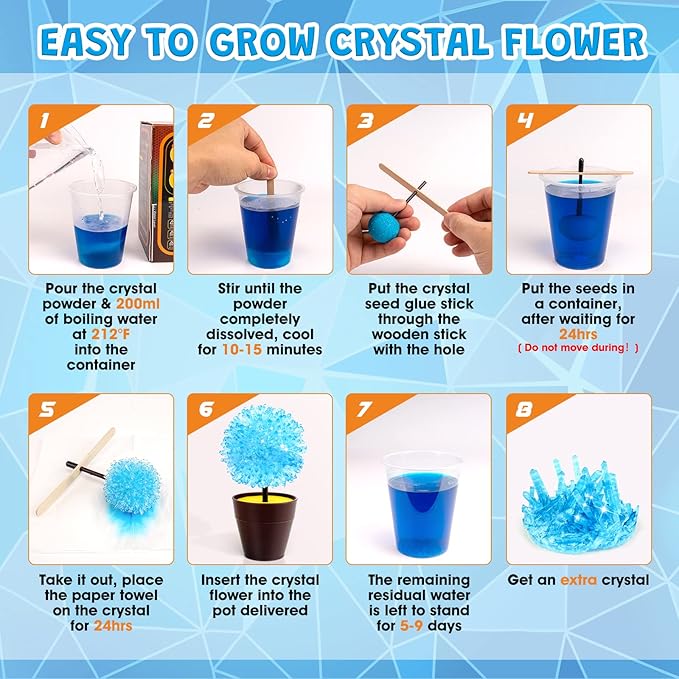 EASY TO GROW CRYSTAL FLOWER

1

Pour the crystal powder & 200ml of boiling water at 212°F into the container

2

Stir until the powder completely dissolved, cool for 10-15 minutes

3

Put the crystal seed glue stick through the wooden stick with the hole

4

Put the seeds in a container, after waiting for 24hrs
( Do not move during! )

5

Take it out, place the paper towel on the crystal for 24hrs

6

Insert the crystal flower into the pot delivered

7

The remaining residual water is left to stand for 5-9 days

8

Get an extra crystal