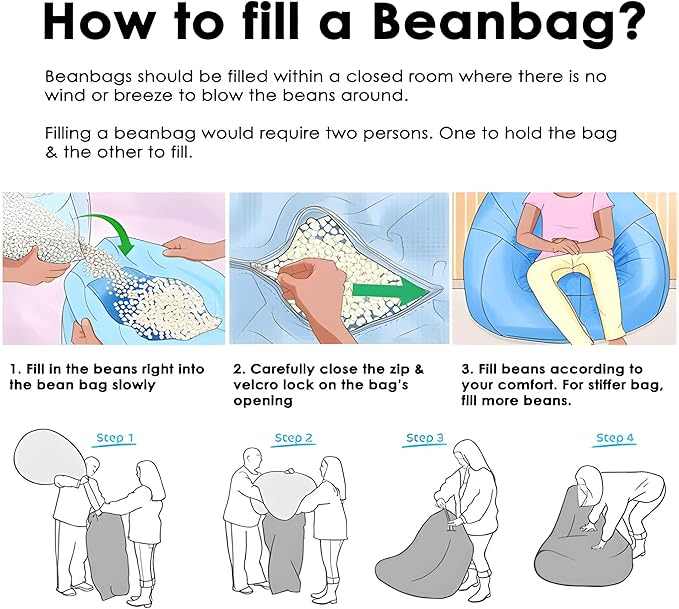 How to fill a Beanbag?

Beanbags should be filled within a closed room where there is no wind or breeze to blow the beans around.

Filling a beanbag would require two persons. One to hold the bag & the other to fill.

1. Fill in the beans right into the bean bag slowly

2. Carefully close the zip & velcro lock on the bag's opening

3. Fill beans according to your comfort. For stiffer bag, fill more beans.

Step 1

Step 2

Step 3

Step 4