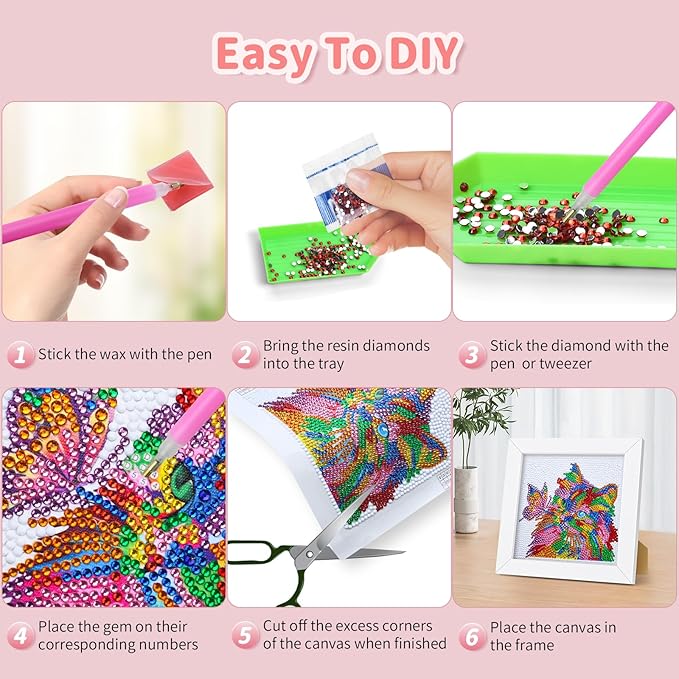 Easy To DIY

1 Stick the wax with the pen

2 Bring the resin diamonds into the tray

3 Stick the diamond with the pen or tweezer

4 Place the gem on their corresponding numbers

5 Cut off the excess corners of the canvas when finished

6 Place the canvas in the frame