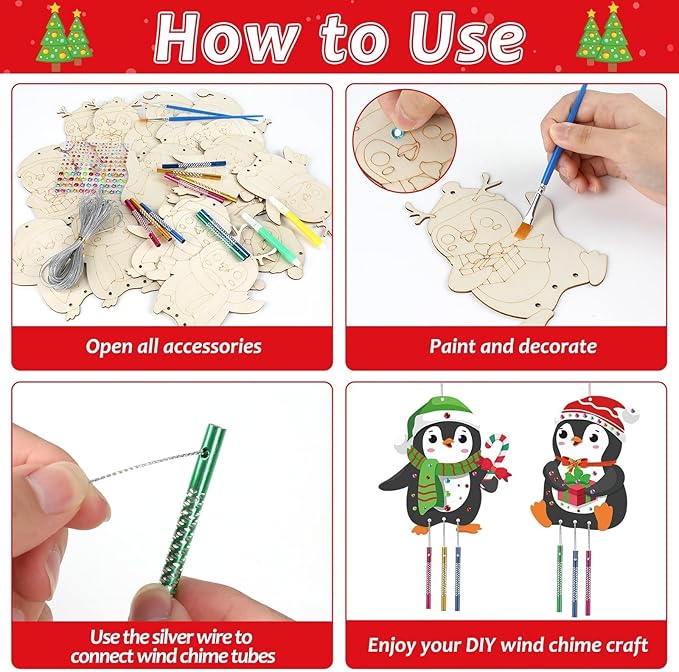 How to Use

Open all accessories

Paint and decorate

Use the silver wire to connect wind chime tubes

Enjoy your DIY wind chime craft