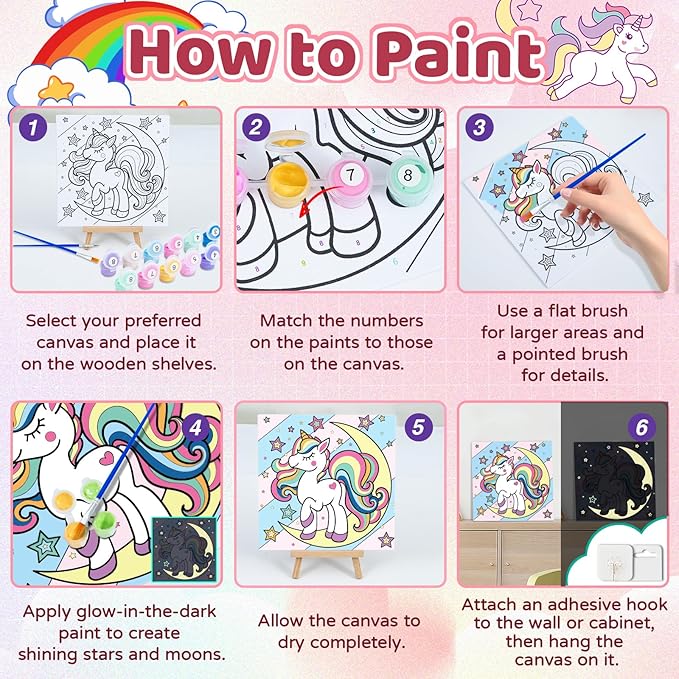 How to Paint

1

Select your preferred canvas and place it on the wooden shelves.

2

7 8

Match the numbers on the paints to those on the canvas.

3

Use a flat brush for larger areas and a pointed brush for details.

4

Apply glow-in-the-dark paint to create shining stars and moons.

5

Allow the canvas to dry completely.

6

Attach an adhesive hook to the wall or cabinet, then hang the canvas on it.